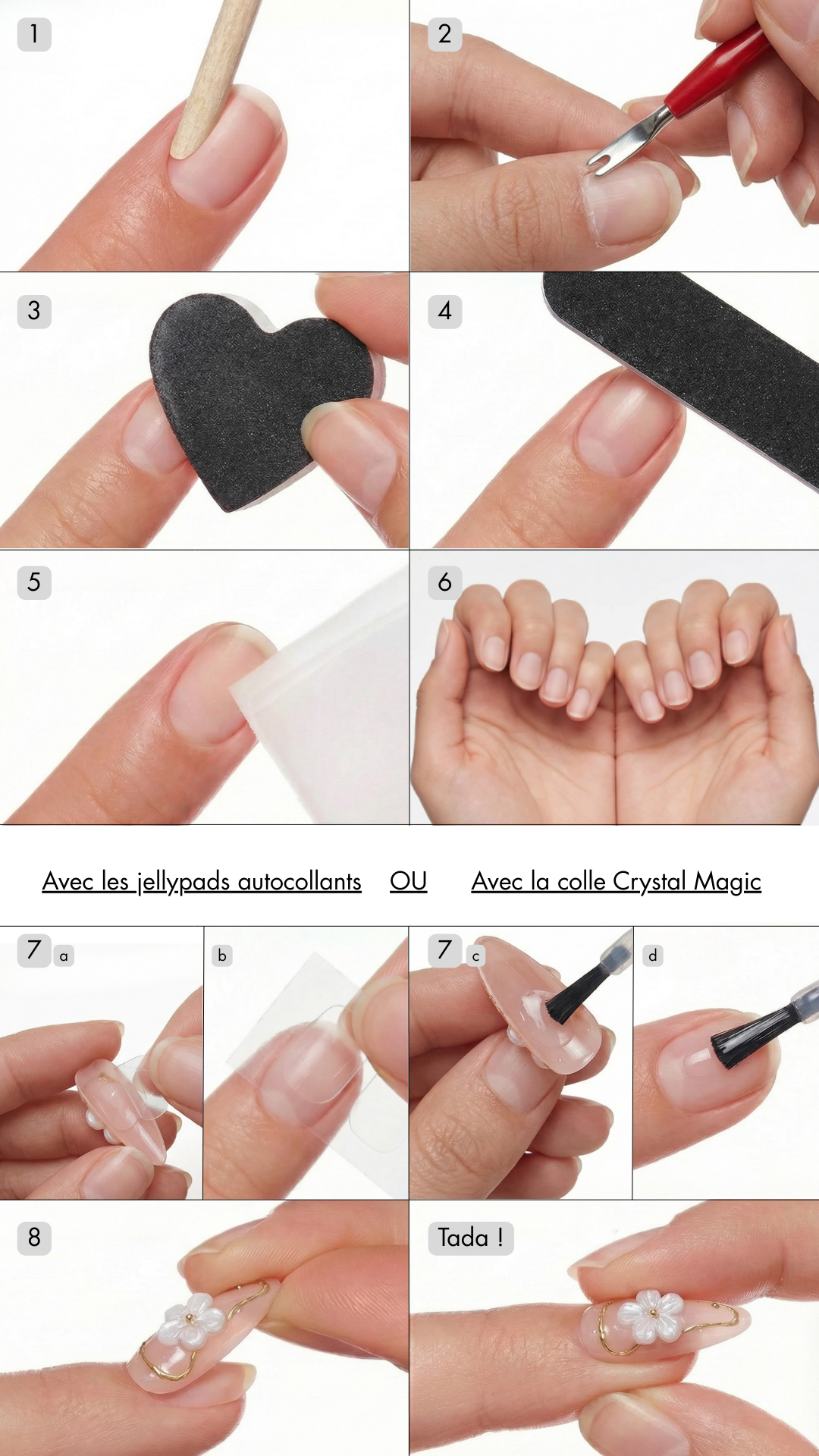 1

2

3

4

5

6

Avec les jellypads autocollants OU Avec la colle Crystal Magic

7 a

b

7 c

d

8

Tada !